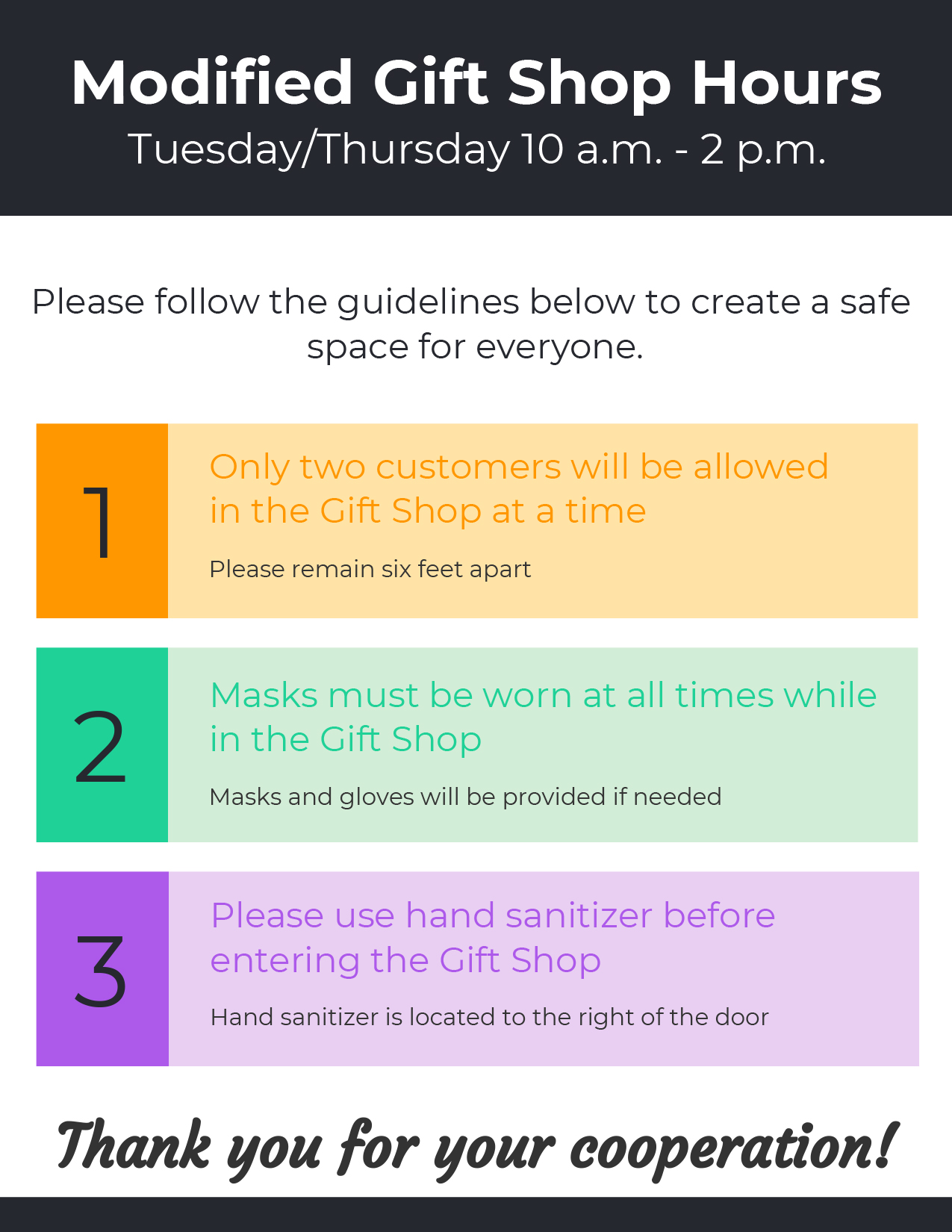 Modified Gift Shop Hours
Tuesday/Thursday 10 a.m. - 2 p.m.

Please follow the guidelines below to create a safe space for everyone.

1

Only two customers will be allowed in the Gift Shop at a time

Please remain six feet apart

2

Masks must be worn at all times while in the Gift Shop

Masks and gloves will be provided if needed

3

Please use hand sanitizer before entering the Gift Shop

Hand sanitizer is located to the right of the door

Thank you for your cooperation!